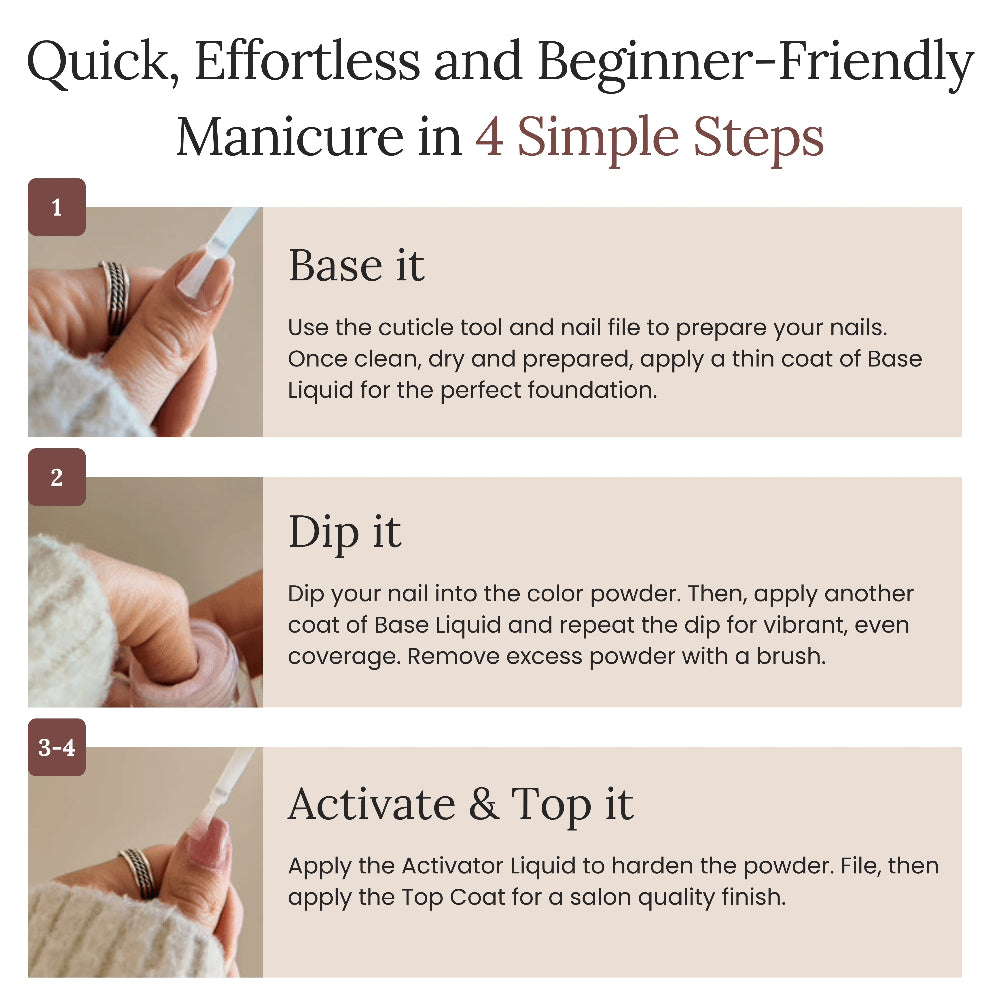 Quick, Effortless and Beginner-Friendly Manicure in 4 Simple Steps

1

Base it

Use the cuticle tool and nail file to prepare your nails. Once clean, dry and prepared, apply a thin coat of Base Liquid for the perfect foundation.

2

Dip it

Dip your nail into the color powder. Then, apply another coat of Base Liquid and repeat the dip for vibrant, even coverage. Remove excess powder with a brush.

3-4

Activate & Top it

Apply the Activator Liquid to harden the powder. File, then apply the Top Coat for a salon quality finish.