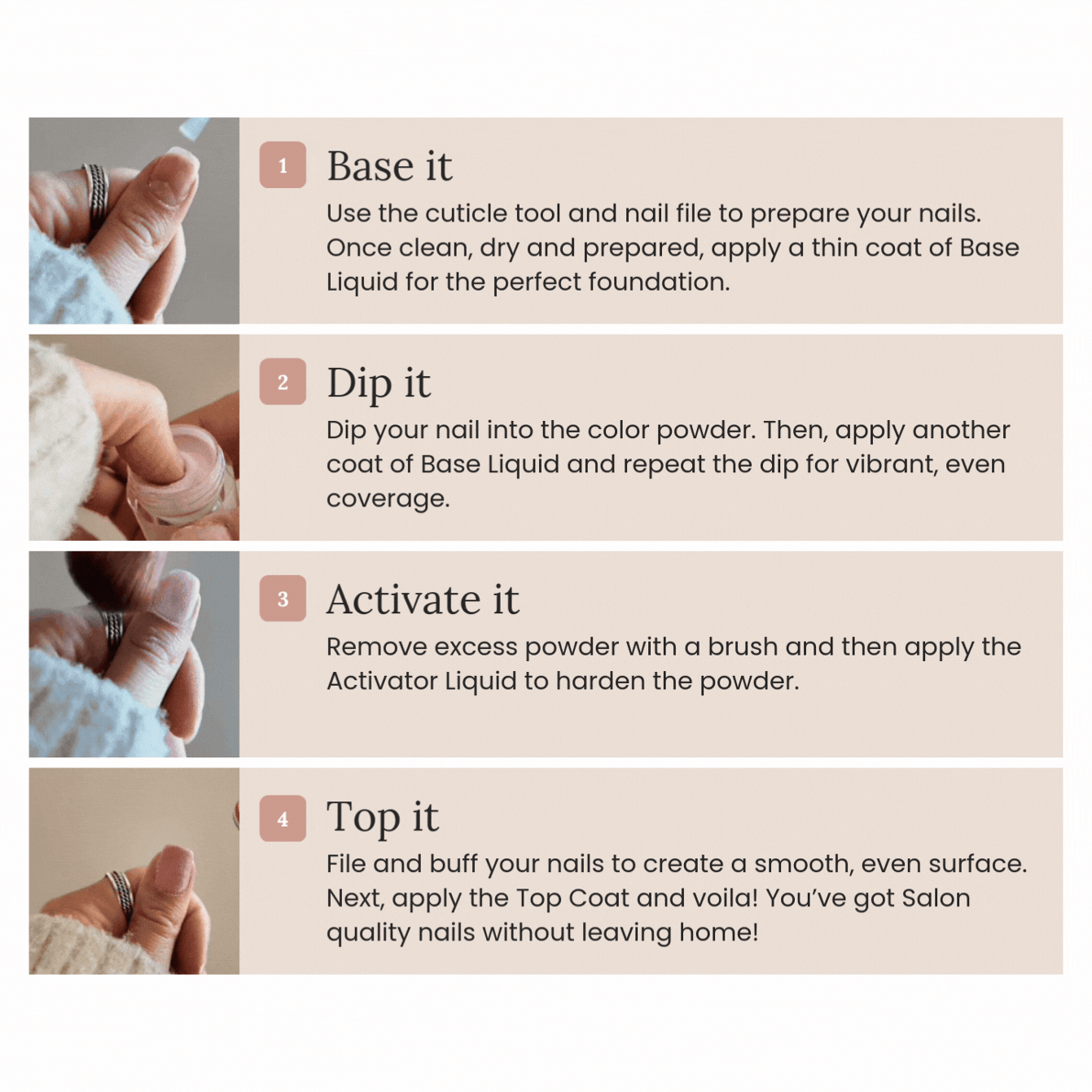 1
Base it
Use the cuticle tool and nail file to prepare your nails. Once clean, dry and prepared, apply a thin coat of Base Liquid for the perfect foundation.

2
Dip it
Dip your nail into the color powder. Then, apply another coat of Base Liquid and repeat the dip for vibrant, even coverage.

3
Activate it
Remove excess powder with a brush and then apply the Activator Liquid to harden the powder.

4
Top it
File and buff your nails to create a smooth, even surface. Next, apply the Top Coat and voila! You've got Salon quality nails without leaving home!